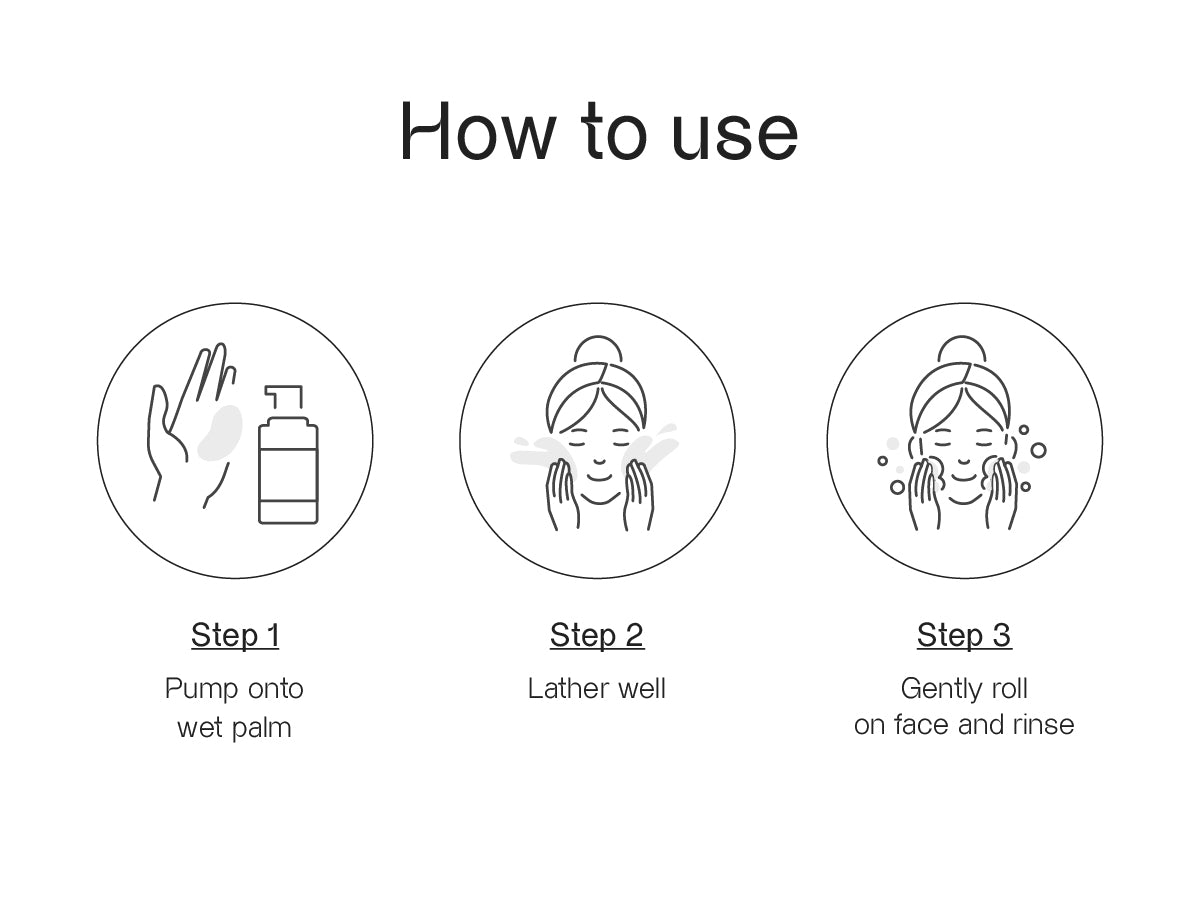 How to use

Step 1

Pump onto wet palm

Step 2

Lather well

Step 3

Gently roll on face and rinse